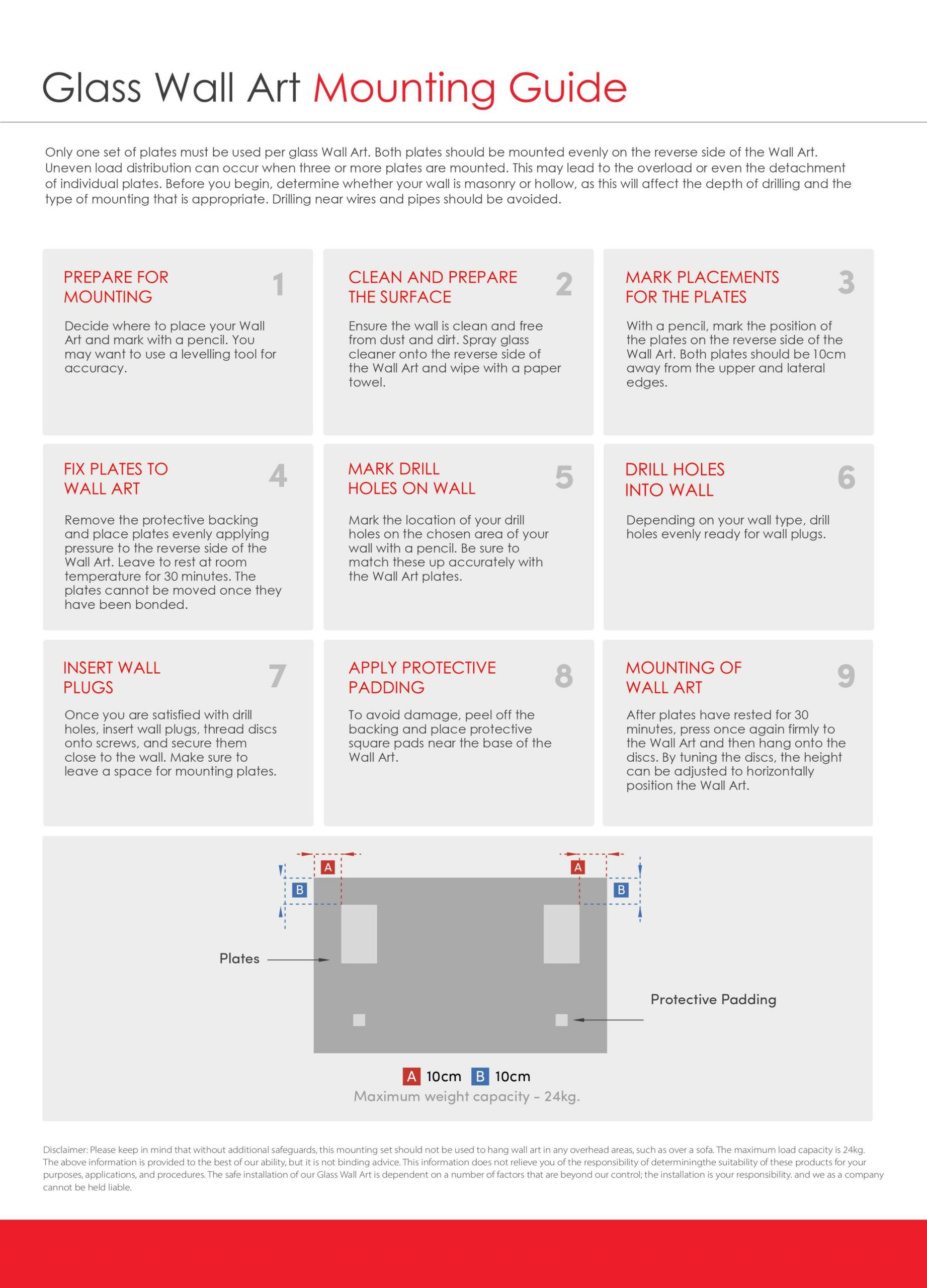 Glass Wall Art Mounting Guide

Only one set of plates must be used per glass Wall Art. Both plates should be mounted evenly on the reverse side of the Wall Art. Uneven load distribution can occur when three or more plates are mounted. This may lead to the overload or even the detachment of individual plates. Before you begin, determine whether your wall is masonry or hollow, as this will affect the depth of drilling and the type of mounting that is appropriate. Drilling near wires and pipes should be avoided.

PREPARE FOR MOUNTING 1

Decide where to place your Wall Art and mark with a pencil. You may want to use a levelling tool for accuracy.

CLEAN AND PREPARE THE SURFACE 2

Ensure the wall is clean and free from dust and dirt. Spray glass cleaner onto the reverse side of the Wall Art and wipe with a paper towel.

MARK PLACEMENTS FOR THE PLATES 3

With a pencil, mark the position of the plates on the reverse side of the Wall Art. Both plates should be 10cm away from the upper and lateral edges.

FIX PLATES TO WALL ART 4

Remove the protective backing and place plates evenly applying pressure to the reverse side of the Wall Art. Leave to rest at room temperature for 30 minutes. The plates cannot be moved once they have been bonded.

MARK DRILL HOLES ON WALL 5

Mark the location of your drill holes on the chosen area of your wall with a pencil. Be sure to match these up accurately with the Wall Art plates.

DRILL HOLES INTO WALL 6

Depending on your wall type, drill holes evenly ready for wall plugs.

INSERT WALL PLUGS 7

Once you are satisfied with drill holes, insert wall plugs, thread discs onto screws, and secure them close to the wall. Make sure to leave a space for mounting plates.

APPLY PROTECTIVE PADDING 8

To avoid damage, peel off the backing and place protective square pads near the base of the Wall Art.

MOUNTING OF WALL ART 9

After plates have rested for 30 minutes, press once again firmly to the Wall Art and then hang onto the discs. By tuning the discs, the height can be adjusted to horizontally position the Wall Art.

A A B B

Plates

Protective Padding

A 10cm B 10cm
Maximum weight capacity - 24kg.

Disclaimer: Please keep in mind that without additional safeguards, this mounting set should not be used to hang wall art in any overhead areas, such as over a sofa. The maximum load capacity is 24kg. The above information is provided to the best of our ability, but it is not binding advice. This information does not relieve you of the responsibility of determiningthe suitability of these products for your purposes, applications, and procedures. The safe installation of our Glass Wall Art is dependent on a number of factors that are beyond our control; the installation is your responsibility. and we as a company cannot be held liable.